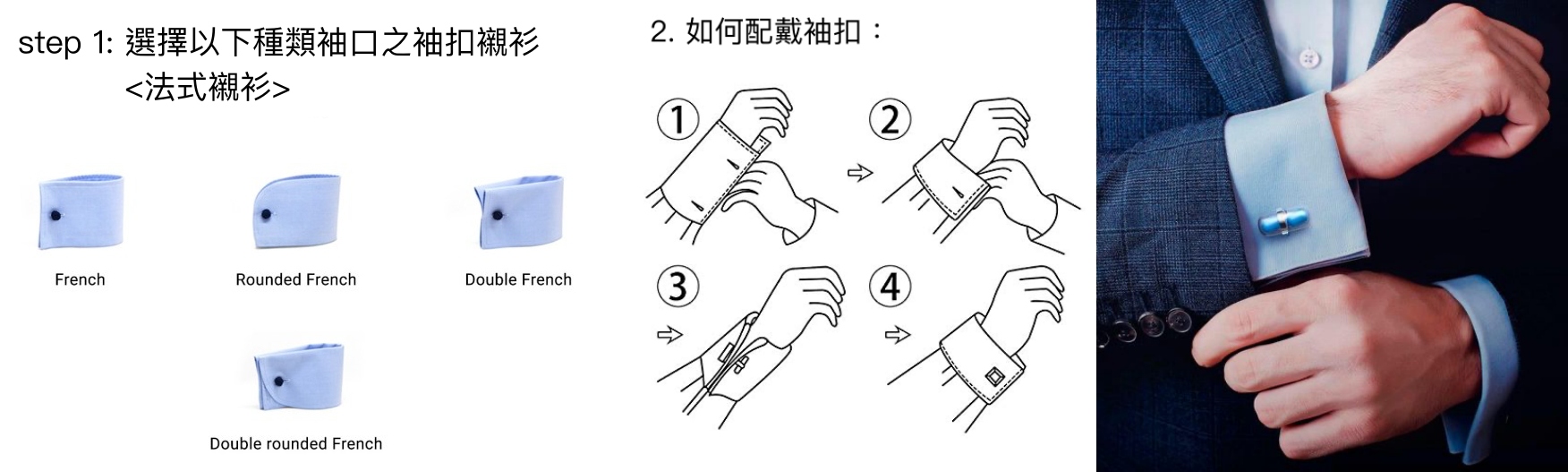 step 1: 選擇以下種類袖口之袖扣襯衫
<法式襯衫>

French

Rounded French

Double French

Double rounded French

2. 如何配戴袖扣：

①

②

③

④